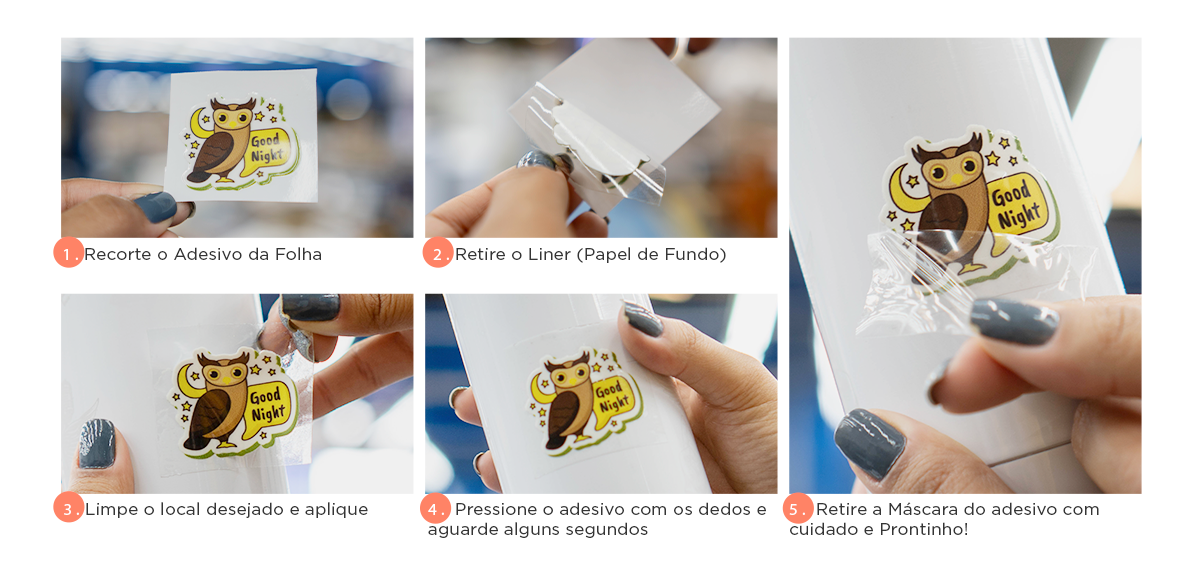 Good Night

1. Recorte o Adesivo da Folha

2. Retire o Liner (Papel de Fundo)

Good Night

Good Night

3. Limpe o local desejado e aplique

Good Night

4. Pressione o adesivo com os dedos e aguarde alguns segundos

5. Retire a Máscara do adesivo com cuidado e Prontinho!